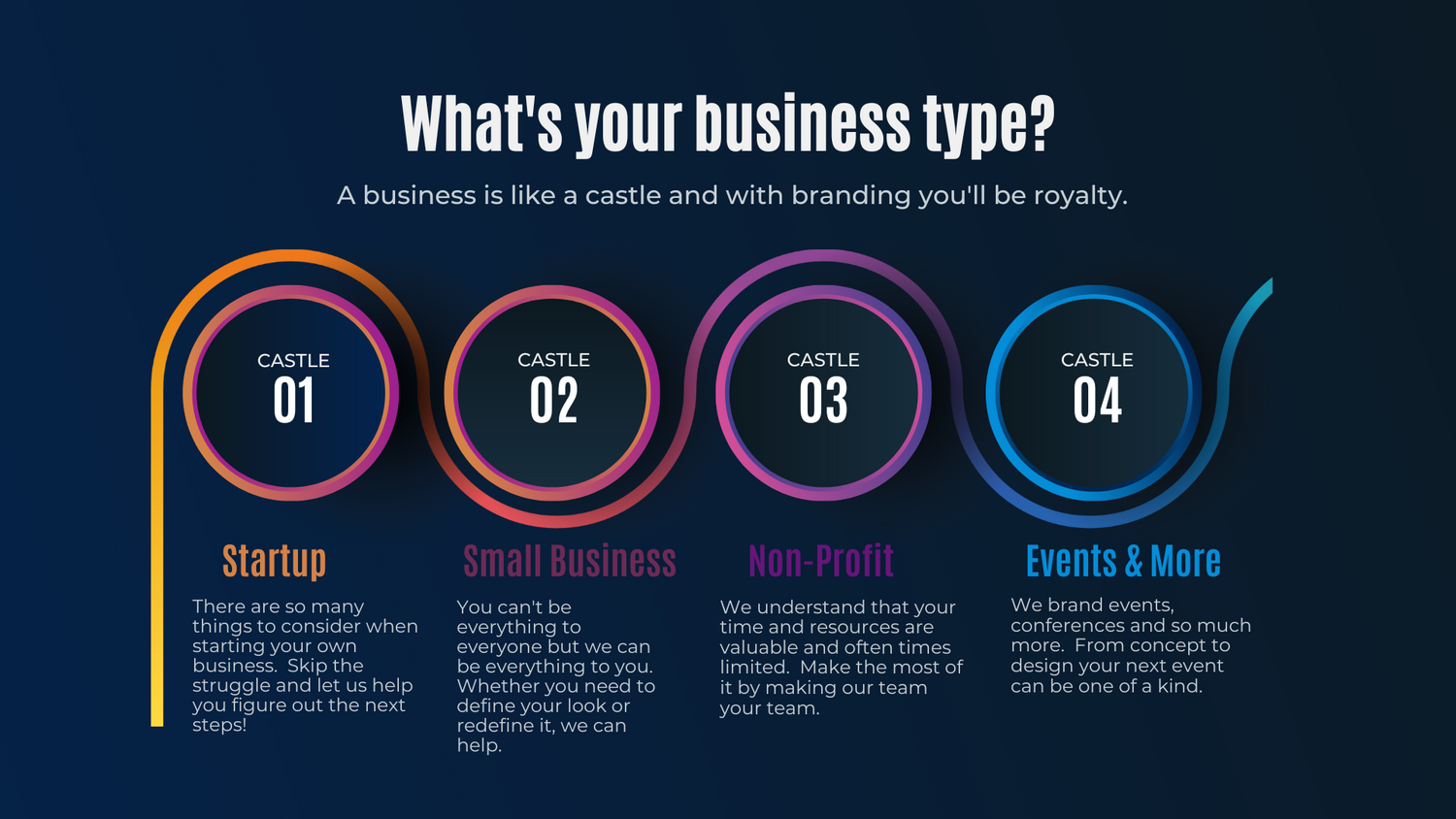 What's your business type?

A business is like a castle and with branding you'll be royalty.

CASTLE
01

CASTLE
02

CASTLE
03

CASTLE
04

Startup

There are so many things to consider when starting your own business. Skip the struggle and let us help you figure out the next steps!

Small Business

You can't be everything to everyone but we can be everything to you. Whether you need to define your look or redefine it, we can help.

Non-Profit

We understand that your time and resources are valuable and often times limited. Make the most of it by making our team your team.

Events & More

We brand events, conferences and so much more. From concept to design your next event can be one of a kind.